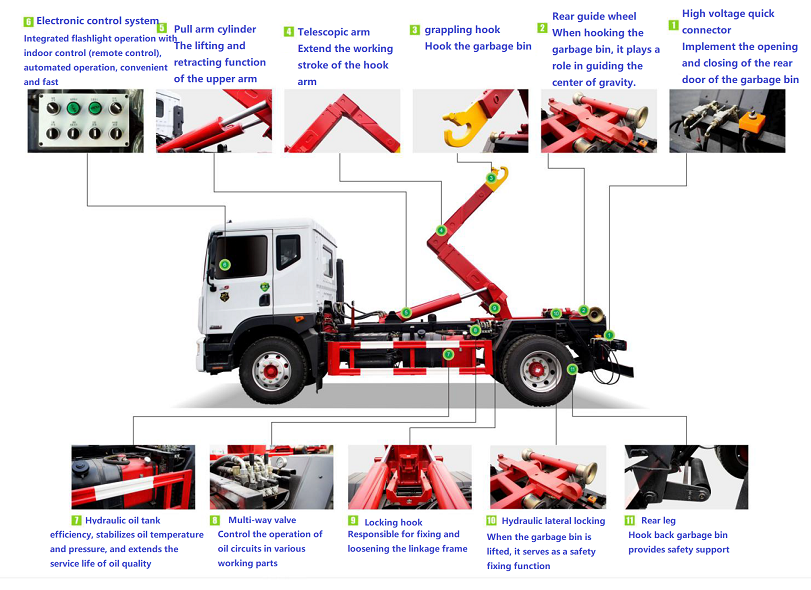 6 Electronic control system
Integrated flashlight operation with indoor control (remote control), automated operation, convenient and fast

5 Pull arm cylinder
The lifting and retracting function of the upper arm

4 Telescopic arm
Extend the working stroke of the hook arm

3 grappling hook
Hook the garbage bin

2 Rear guide wheel
When hooking the garbage bin, it plays a role in guiding the center of gravity.

1 High voltage quick connector
Implement the opening and closing of the rear door of the garbage bin

7 Hydraulic oil tank
efficiency, stabilizes oil temperature and pressure, and extends the service life of oil quality

8 Multi-way valve
Control the operation of oil circuits in various working parts

9 Locking hook
Responsible for fixing and loosening the linkage frame

10 Hydraulic lateral locking
When the garbage bin is lifted, it serves as a safety fixing function

11 Rear leg
Hook back garbage bin provides safety support